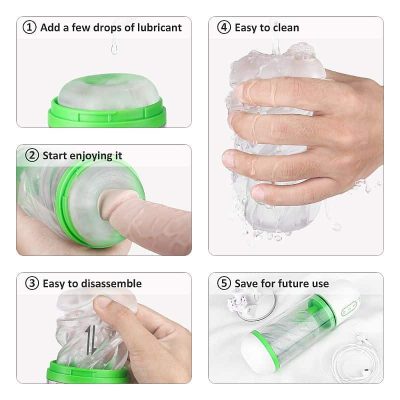 ① Add a few drops of lubricant

② Start enjoying it

③ Easy to disassemble

④ Easy to clean

⑤ Save for future use