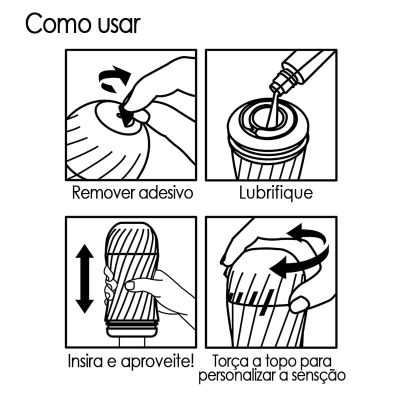 Como usar

Remover adesivo

Lubrifique

Insira e aproveite!

Torça a topo para personalizar a sensção