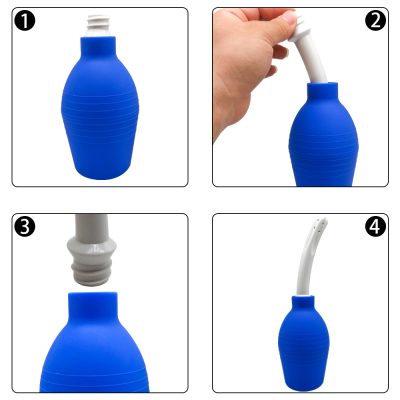 1

2

3

4