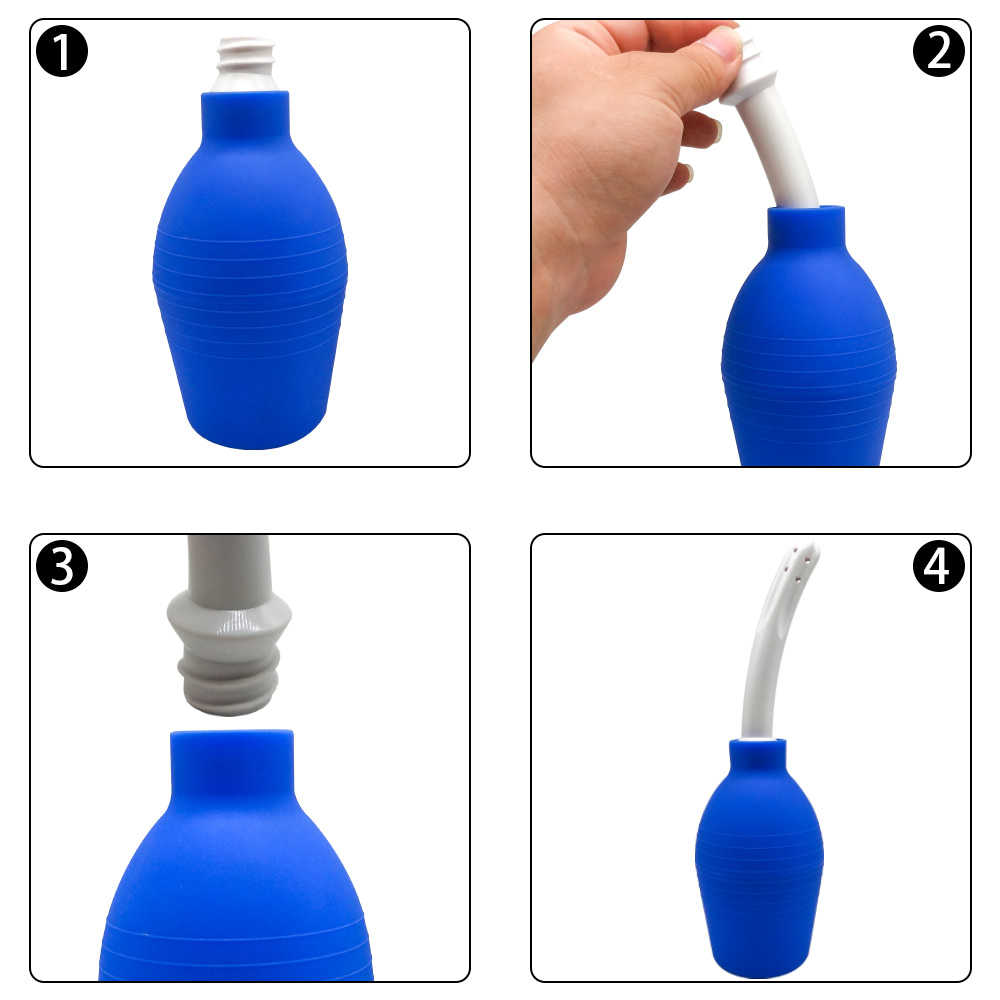 1
2
3
4